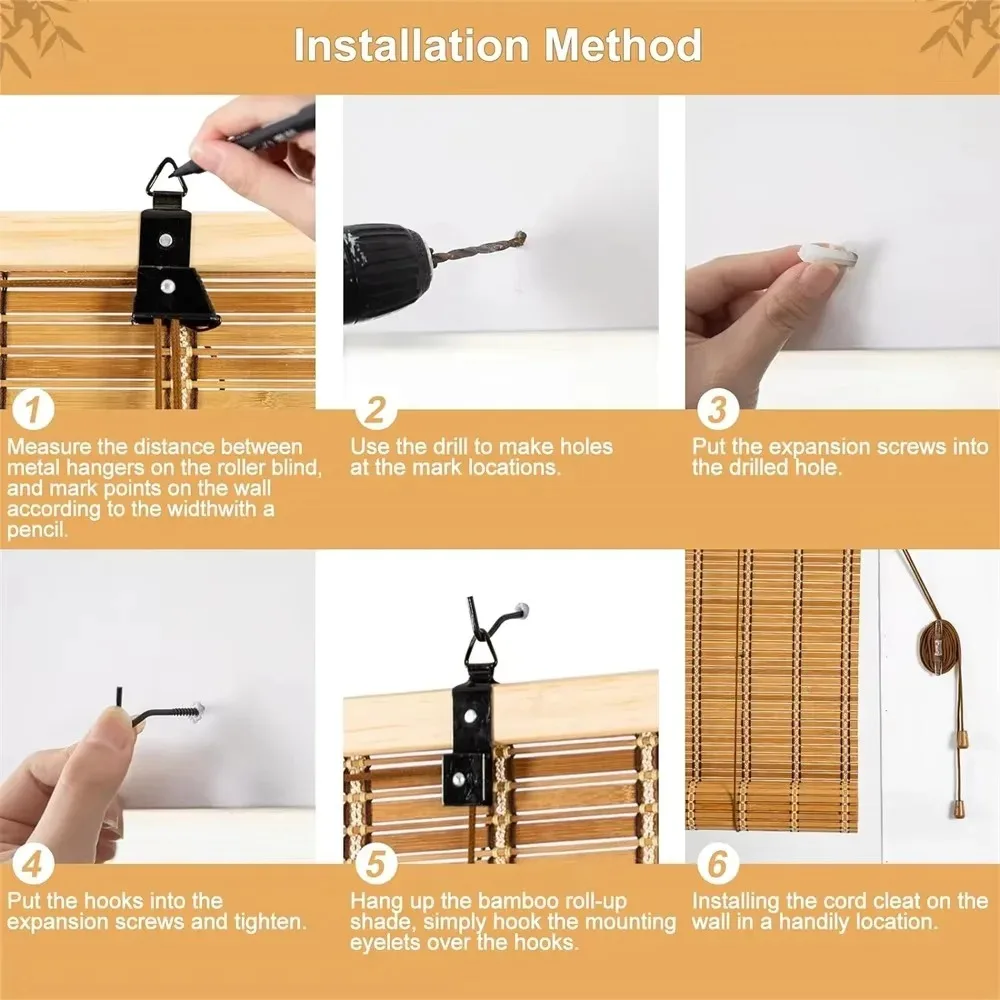 Installation Method

1
Measure the distance between metal hangers on the roller blind, and mark points on the wall according to the widthwith a pencil.

2
Use the drill to make holes at the mark locations.

3
Put the expansion screws into the drilled hole.

4
Put the hooks into the expansion screws and tighten.

5
Hang up the bamboo roll-up shade, simply hook the mounting eyelets over the hooks.

6
Installing the cord cleat on the wall in a handily location.