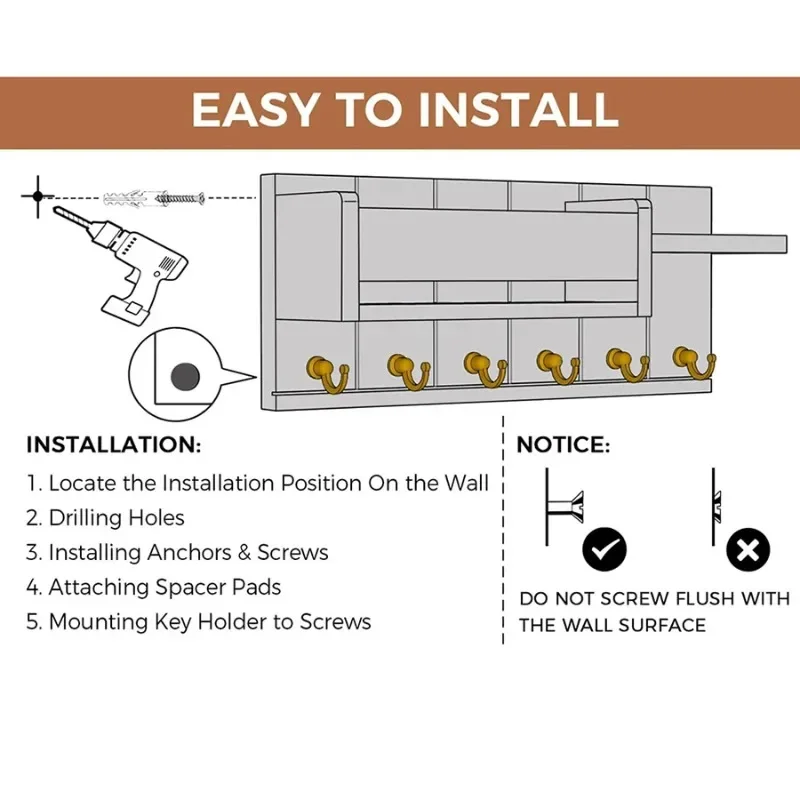 EASY TO INSTALL

INSTALLATION:

1. Locate the Installation Position On the Wall
2. Drilling Holes
3. Installing Anchors & Screws
4. Attaching Spacer Pads
5. Mounting Key Holder to Screws

NOTICE:

DO NOT SCREW FLUSH WITH THE WALL SURFACE