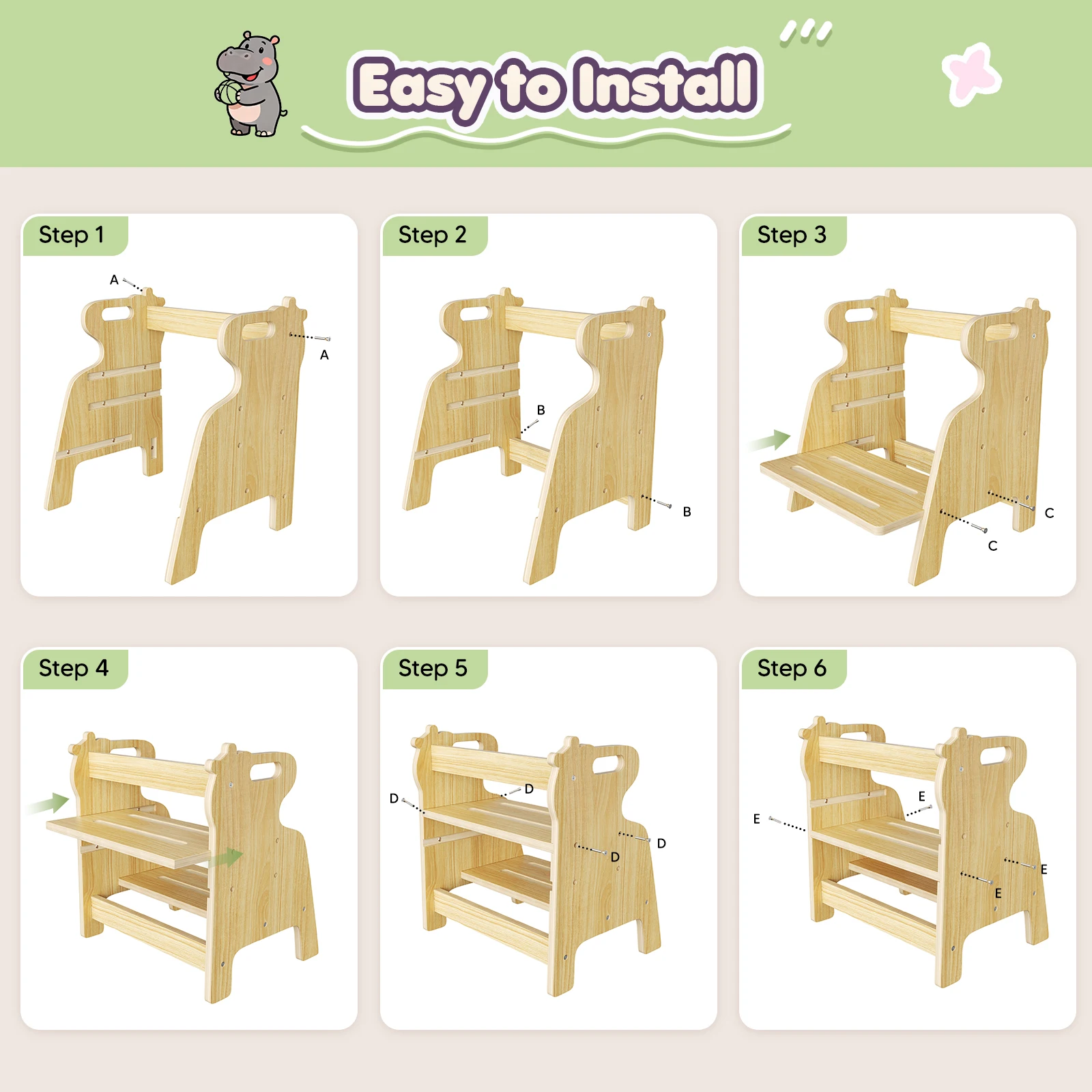 Easy to Install

Step 1

A

A

Step 2

B

B

Step 3

C

C

Step 4

Step 5

D

D

D

D

Step 6

E

E

E

E