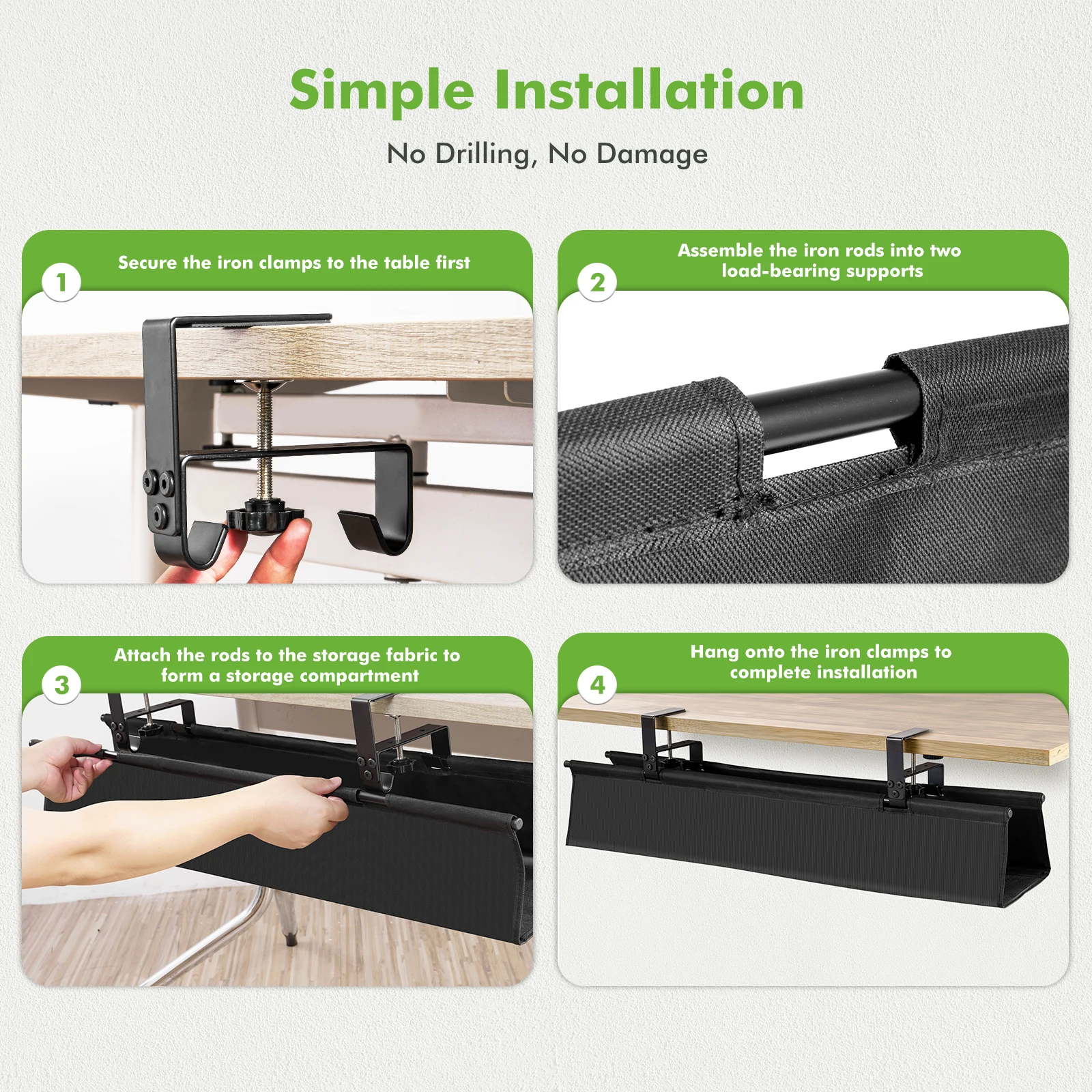 Simple Installation

No Drilling, No Damage

1
Secure the iron clamps to the table first

2
Assemble the iron rods into two load-bearing supports

3
Attach the rods to the storage fabric to form a storage compartment

4
Hang onto the iron clamps to complete installation