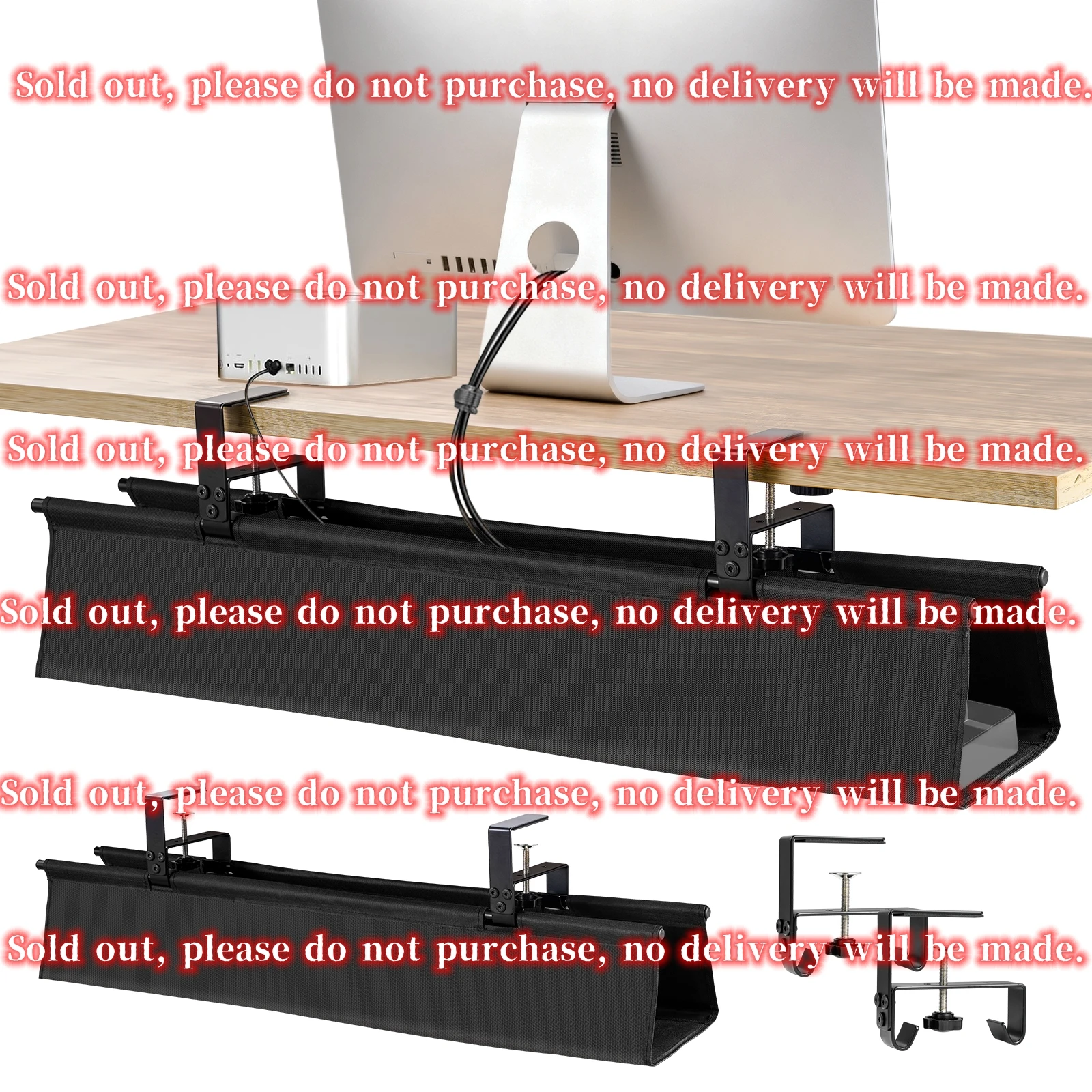 Sold out, please do not purchase, no delivery will be made.

Sold out, please do not purchase, no delivery will be made.

Sold out, please do not purchase, no delivery will be made.

Sold out, please do not purchase, no delivery will be made.

Sold out, please do not purchase, no delivery will be made.

Sold out, please do not purchase, no delivery will be made.