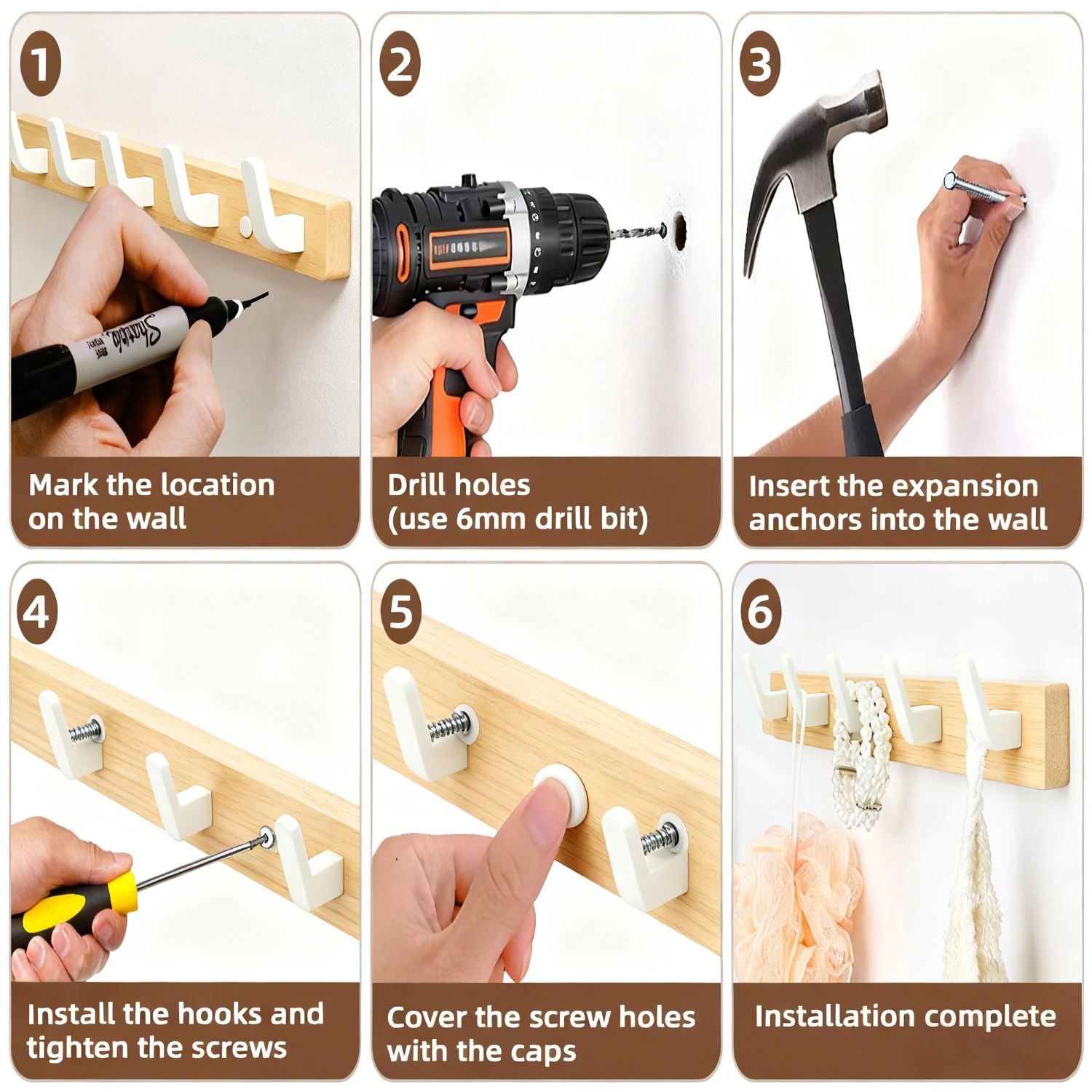 1

Sharpie

Mark the location on the wall

2

Drill holes (use 6mm drill bit)

3

Insert the expansion anchors into the wall

4

Install the hooks and tighten the screws

5

Cover the screw holes with the caps

6

Installation complete