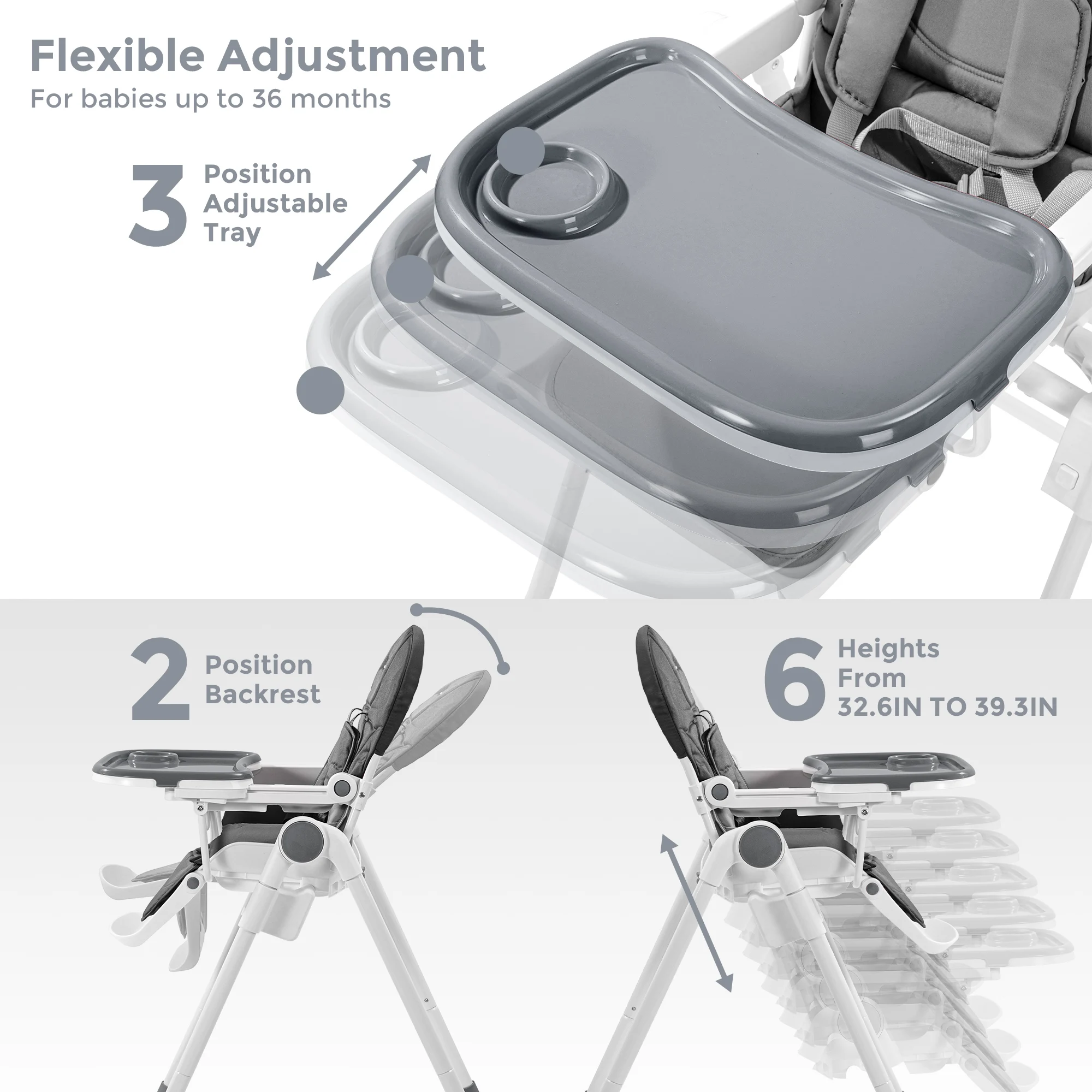 Flexible Adjustment
For babies up to 36 months

3 Position Adjustable Tray

2 Position Backrest

6 Heights From 32.6IN TO 39.3IN